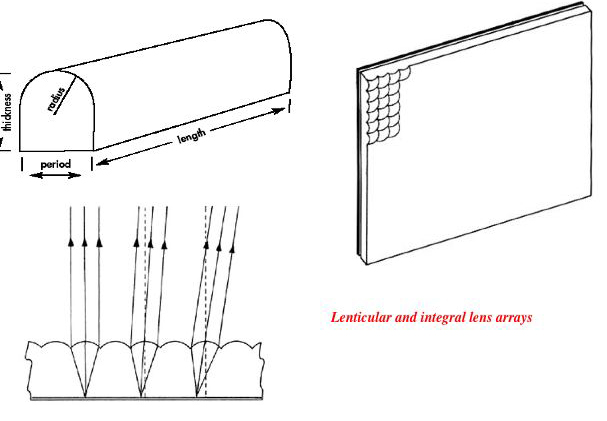 thickness
radius
length
period

Lenticular and integral lens arrays